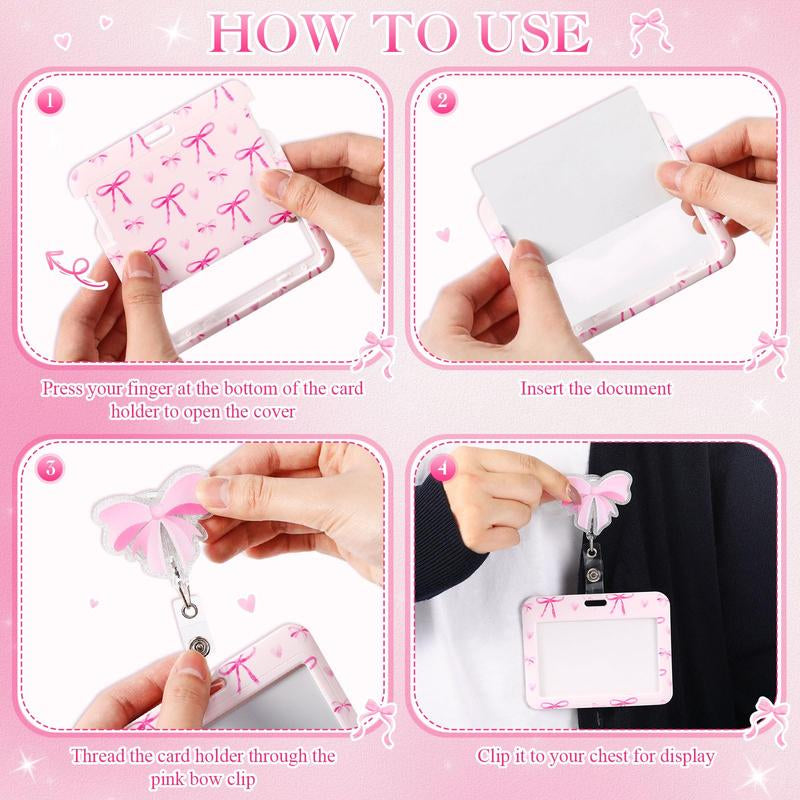 HOW TO USE

1

Press your finger at the bottom of the card holder to open the cover

2

Insert the document

3

Thread the card holder through the pink bow clip

4

Clip it to your chest for display